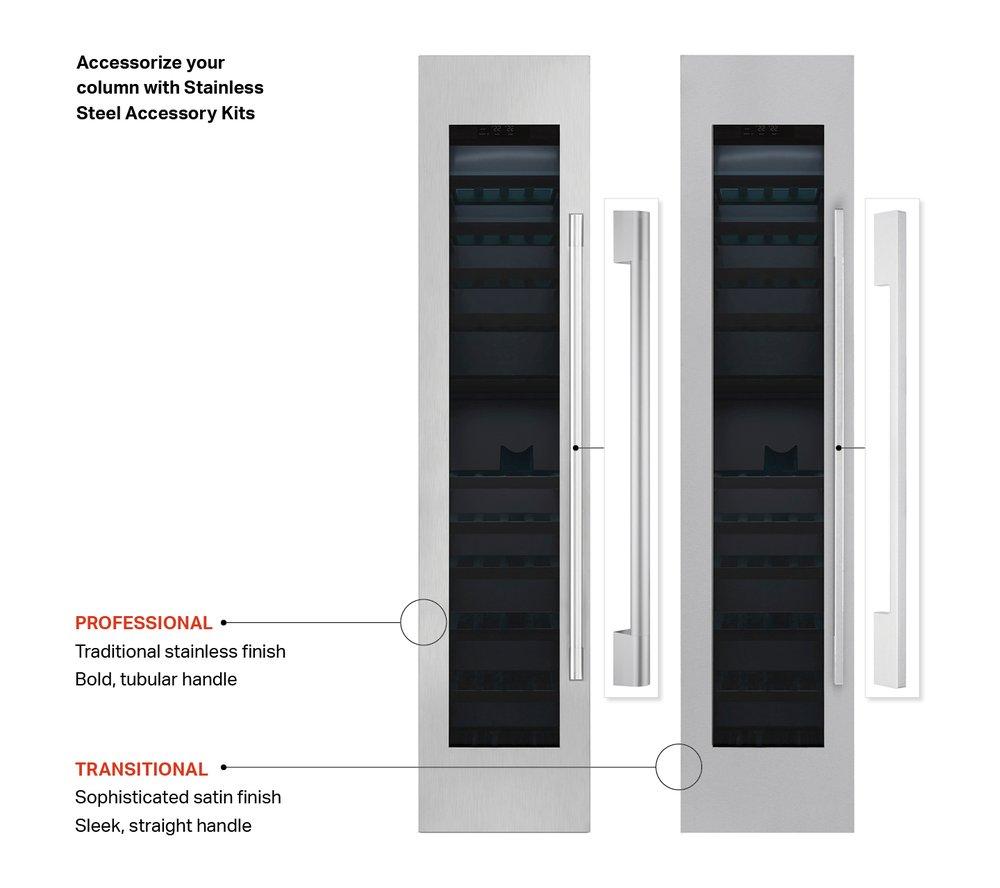 Accessorize your column with Stainless Steel Accessory Kits

PROFESSIONAL
Traditional stainless finish
Bold, tubular handle

TRANSITIONAL
Sophisticated satin finish
Sleek, straight handle